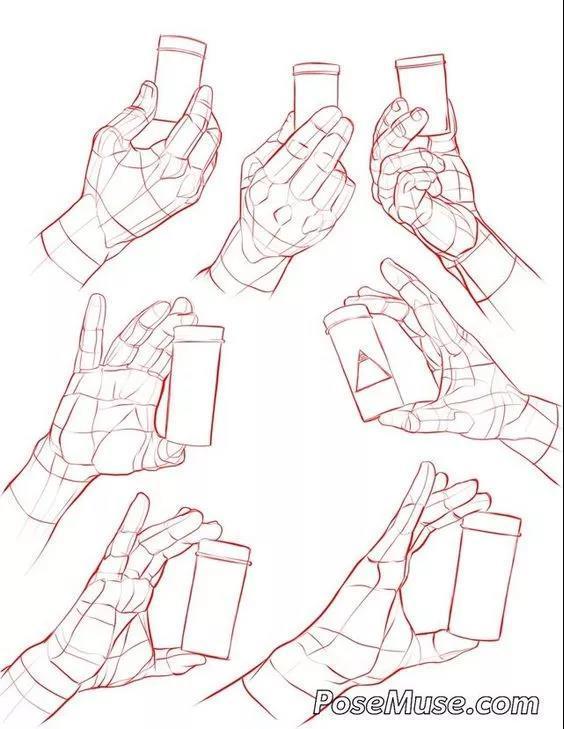 PoseMuse.com