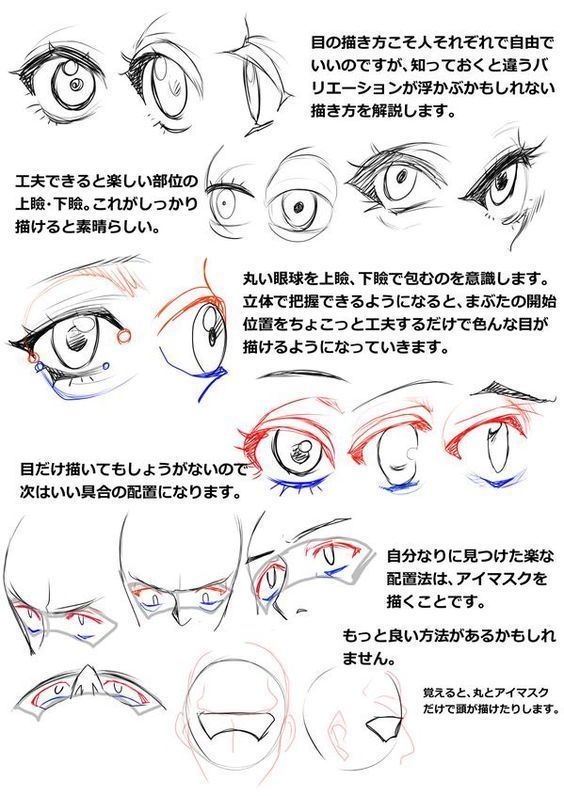 目の描き方こそ人それぞれで自由でいいのですが、知っておくと違うバリエーションが浮かぶかもしれない描き方を解説します。

工夫できると楽しい部位の上瞼・下瞼。これがしっかり描けると素晴らしい。

丸い眼球を上瞼、下瞼で包むのを意識します。立体で把握できるようになると、まぶたの開始位置をちょこっと工夫するだけで色んな目が描けるようになっていきます。

目だけ描いてもしょうがないので次はいい具合の配置になります。

自分なりに見つけた楽な配置法は、アイマスクを描くことです。

もっと良い方法があるかもしれません。

覚えると、丸とアイマスクだけで頭が描けたりします。